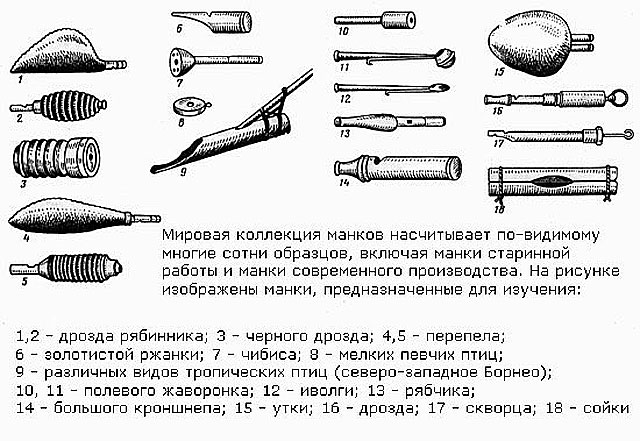 1
2
3
4
5
6
7
8
9
10
11
12
13
14
15
16
17
18

Мировая коллекция манков насчитывает по-видимому многие сотни образцов, включая манки старинной работы и манки современного производства. На рисунке изображены манки, предназначенные для изучения:

1,2 - дрозда рябинника; 3 - черного дрозда; 4,5 - перепела;
6 - золотистой ржанки; 7 - чибиса; 8 - мелких певчих птиц;
9 - различных видов тропических птиц (северо-западное Борнео);
10, 11 - полевого жаворонка; 12 - иволги; 13 - рябчика;
14 - большого кроншнепа; 15 - утки; 16 - дрозда; 17 - скворца; 18 - сойки